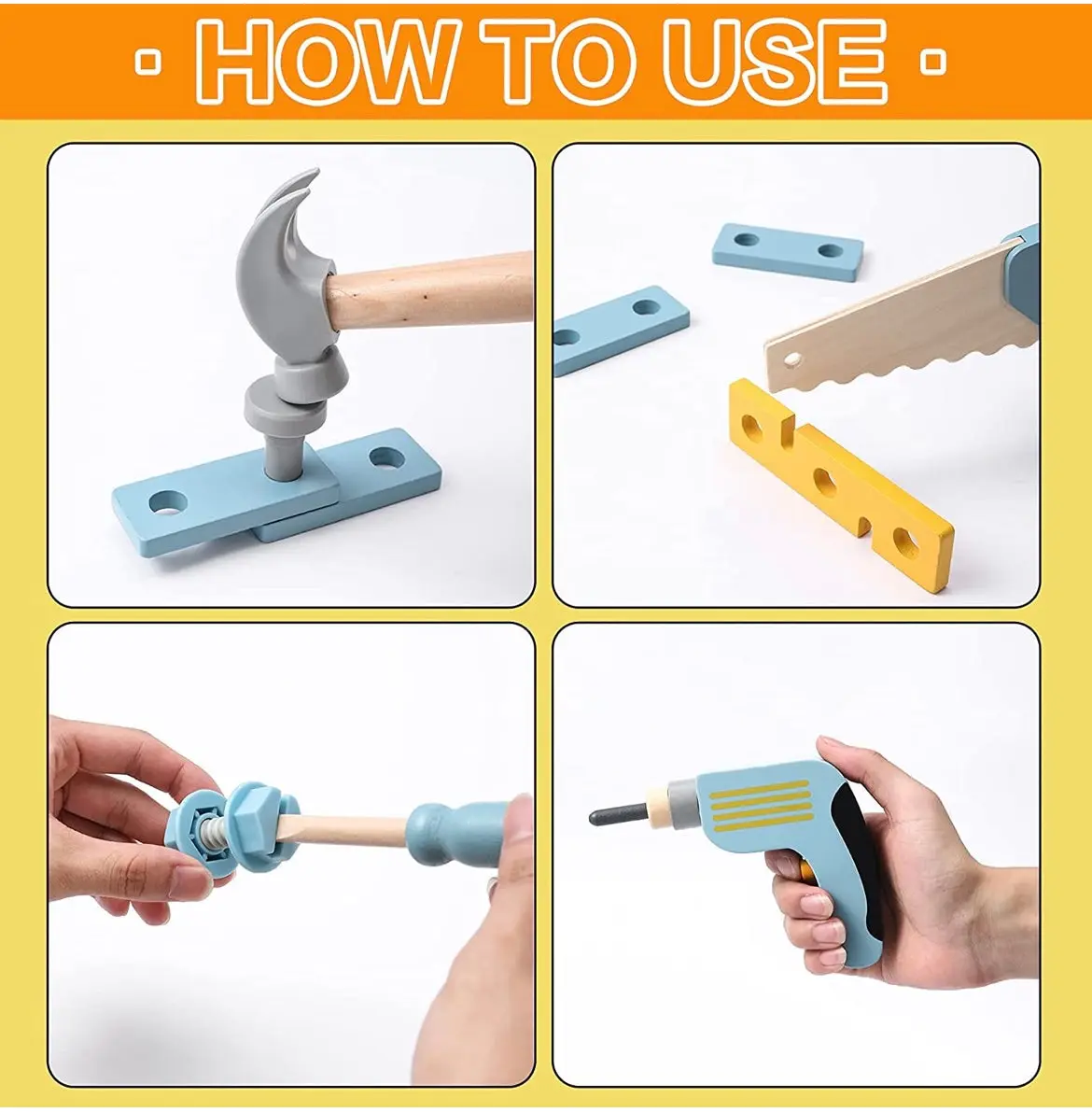 · HOW TO USE ·